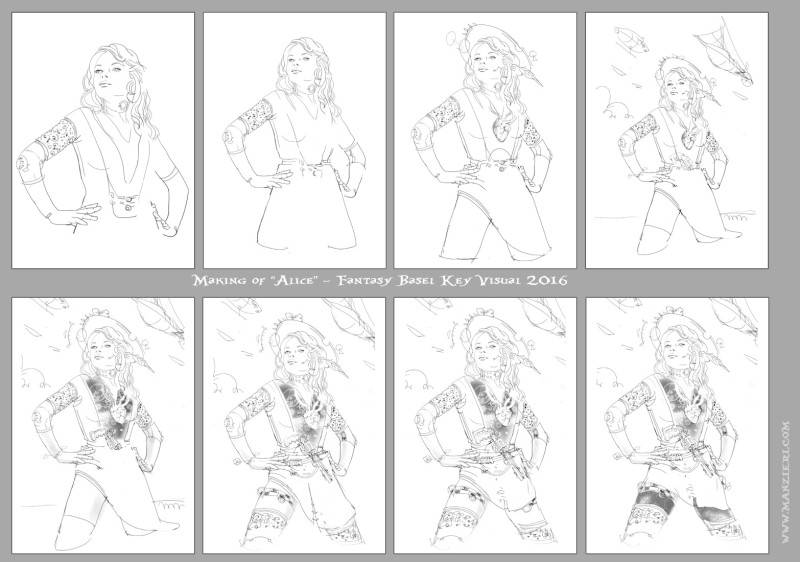 Making of "Alice" – Fantasy Basel Key Visual 2016

WWW.MANZIERI.COM